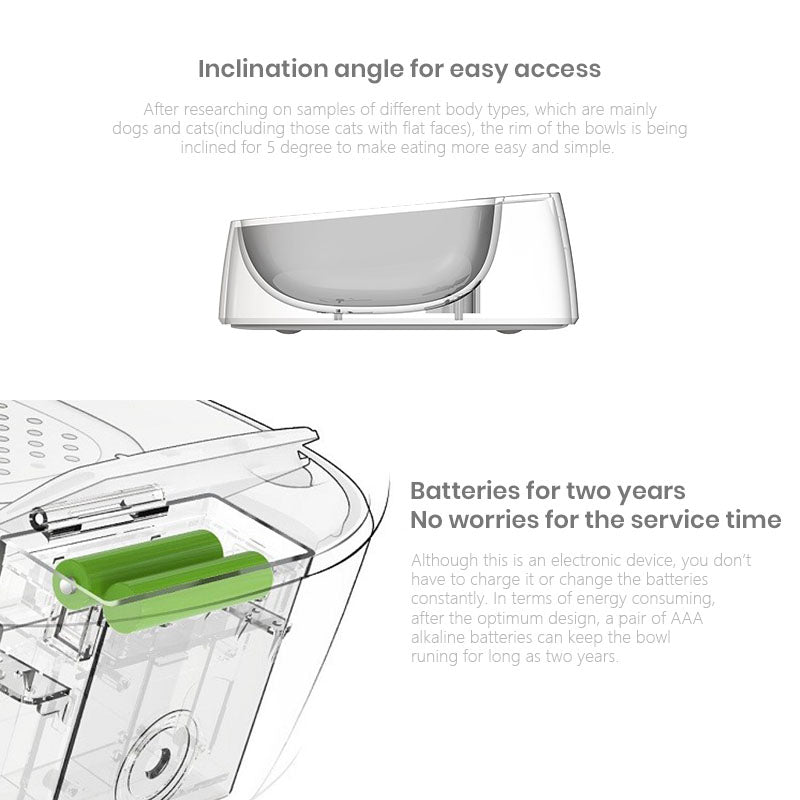 Inclination angle for easy access

After researching on samples of different body types, which are mainly dogs and cats(including those cats with flat faces), the rim of the bowls is being inclined for 5 degree to make eating more easy and simple.

Batteries for two years
No worries for the service time

Although this is an electronic device, you don't have to charge it or change the batteries constantly. In terms of energy consuming, after the optimum design, a pair of AAA alkaline batteries can keep the bowl runing for long as two years.